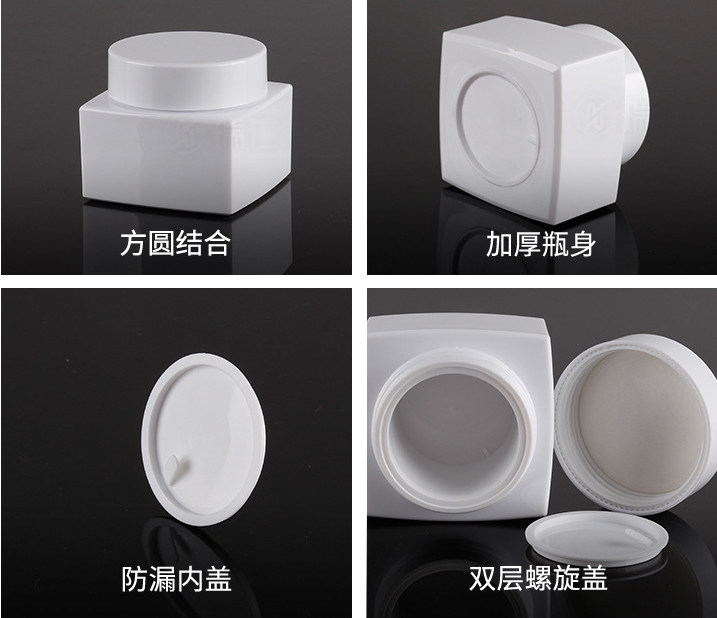 方圆结合

加厚瓶身

防漏内盖

双层螺旋盖